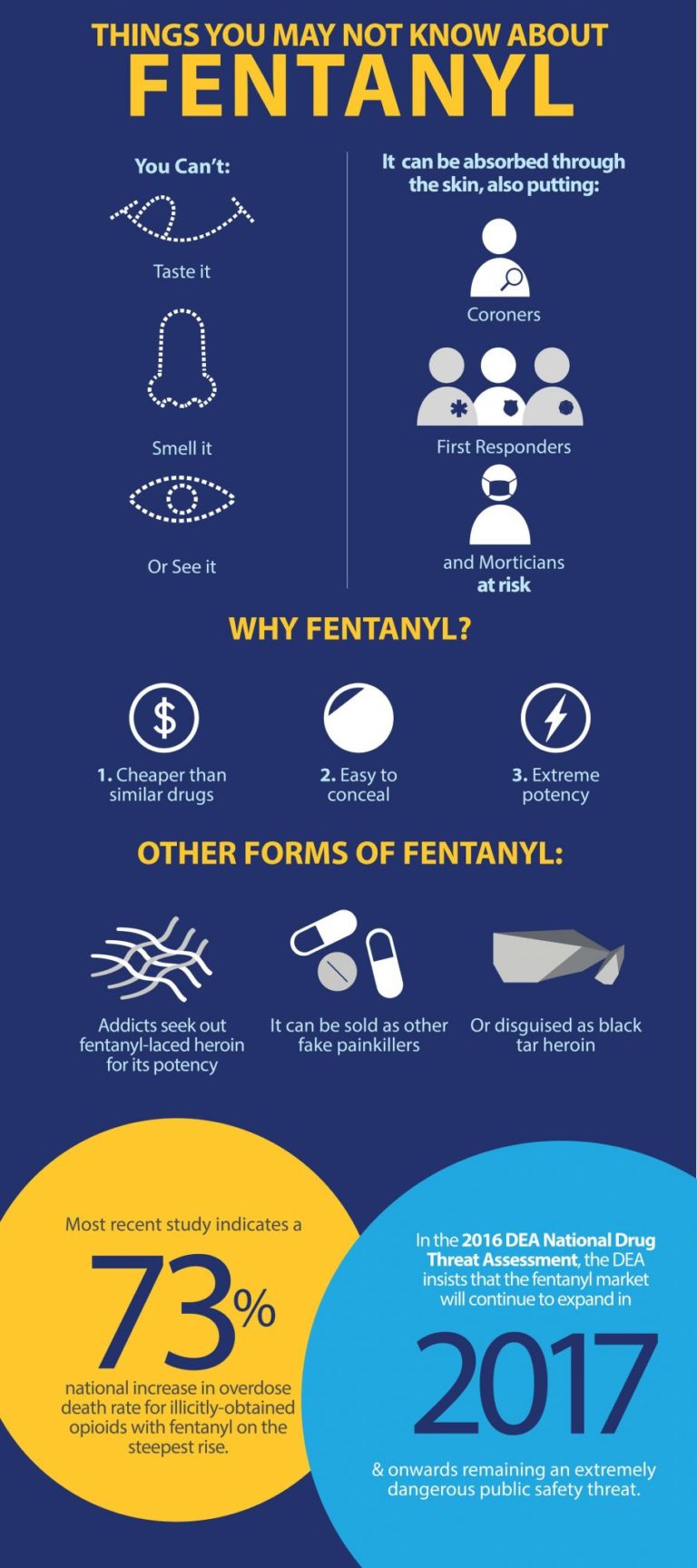 THINGS YOU MAY NOT KNOW ABOUT
FENTANYL

You Can't:

Taste it

Smell it

Or See it

It can be absorbed through the skin, also putting:

Coroners

First Responders

and Morticians at risk

WHY FENTANYL?

1. Cheaper than similar drugs

2. Easy to conceal

3. Extreme potency

OTHER FORMS OF FENTANYL:

Addicts seek out fentanyl-laced heroin for its potency

It can be sold as other fake painkillers

Or disguised as black tar heroin

Most recent study indicates a

73%

national increase in overdose death rate for illicitly-obtained opioids with fentanyl on the steepest rise.

In the 2016 DEA National Drug Threat Assessment, the DEA insists that the fentanyl market will continue to expand in

2017

& onwards remaining an extremely dangerous public safety threat.