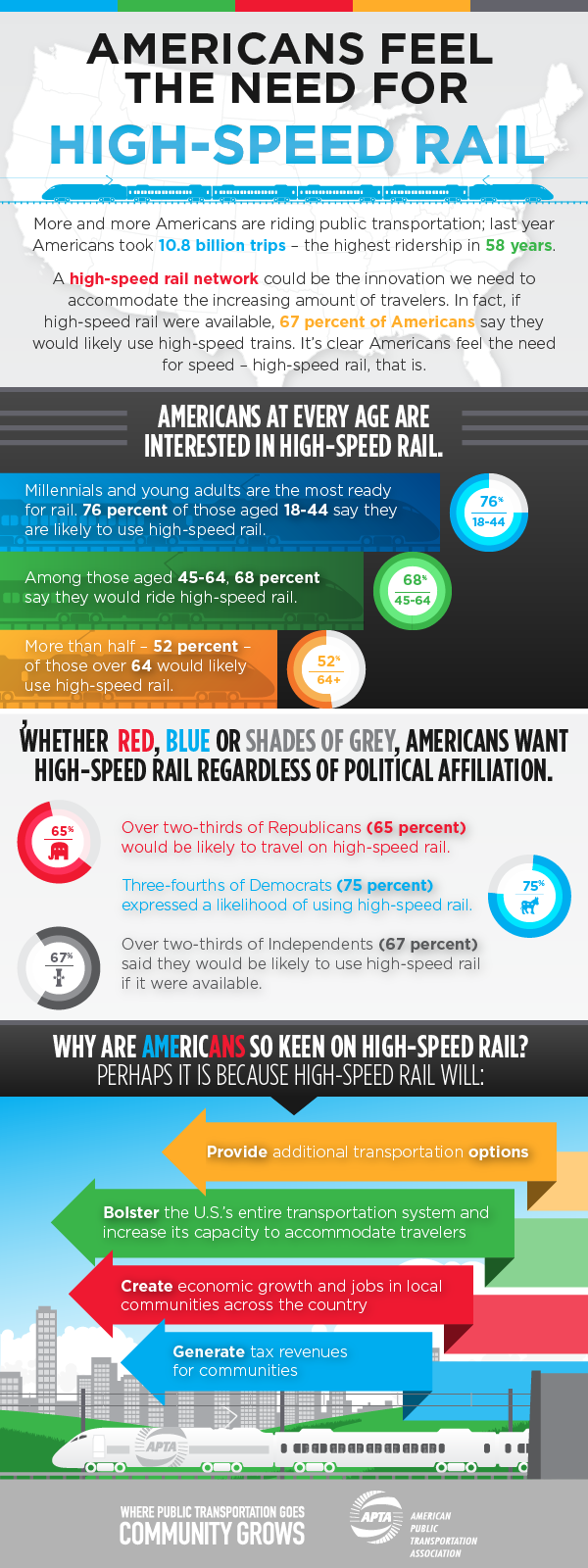 AMERICANS FEEL THE NEED FOR
HIGH-SPEED RAIL

More and more Americans are riding public transportation; last year Americans took 10.8 billion trips – the highest ridership in 58 years.

A high-speed rail network could be the innovation we need to accommodate the increasing amount of travelers. In fact, if high-speed rail were available, 67 percent of Americans say they would likely use high-speed trains. It's clear Americans feel the need for speed – high-speed rail, that is.

AMERICANS AT EVERY AGE ARE INTERESTED IN HIGH-SPEED RAIL.

Millennials and young adults are the most ready for rail. 76 percent of those aged 18-44 say they are likely to use high-speed rail.

76% 18-44

Among those aged 45-64, 68 percent say they would ride high-speed rail.

68% 45-64

More than half – 52 percent – of those over 64 would likely use high-speed rail.

52% 64+

WHETHER RED, BLUE OR SHADES OF GREY, AMERICANS WANT HIGH-SPEED RAIL REGARDLESS OF POLITICAL AFFILIATION.

65%

Over two-thirds of Republicans (65 percent) would be likely to travel on high-speed rail.

Three-fourths of Democrats (75 percent) expressed a likelihood of using high-speed rail.

75%

67%

Over two-thirds of Independents (67 percent) said they would be likely to use high-speed rail if it were available.

WHY ARE AMERICANS SO KEEN ON HIGH-SPEED RAIL?
PERHAPS IT IS BECAUSE HIGH-SPEED RAIL WILL:

Provide additional transportation options

Bolster the U.S.'s entire transportation system and increase its capacity to accommodate travelers

Create economic growth and jobs in local communities across the country

Generate tax revenues for communities

APTA

WHERE PUBLIC TRANSPORTATION GOES COMMUNITY GROWS

APTA AMERICAN PUBLIC TRANSPORTATION ASSOCIATION