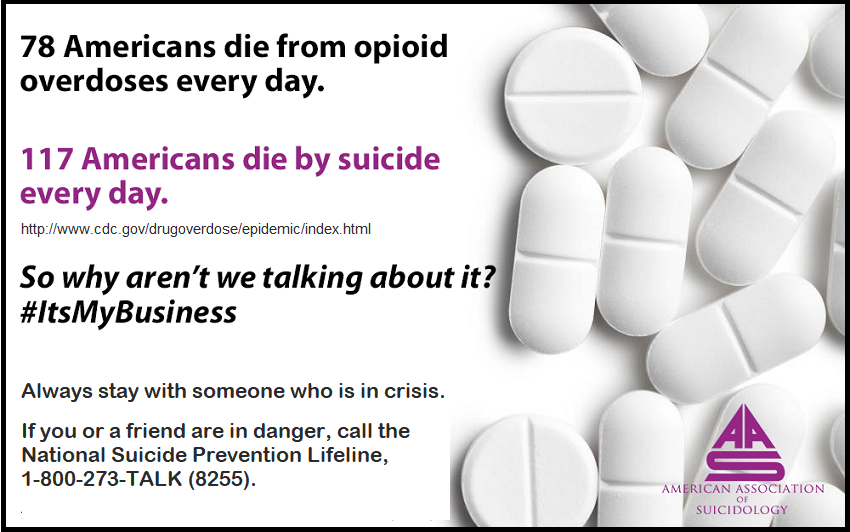 78 Americans die from opioid overdoses every day.

117 Americans die by suicide every day.

http://www.cdc.gov/drugoverdose/epidemic/index.html

So why aren't we talking about it? #ItsMyBusiness

Always stay with someone who is in crisis.

If you or a friend are in danger, call the National Suicide Prevention Lifeline, 1-800-273-TALK (8255).

AAS
AMERICAN ASSOCIATION OF SUICIDOLOGY