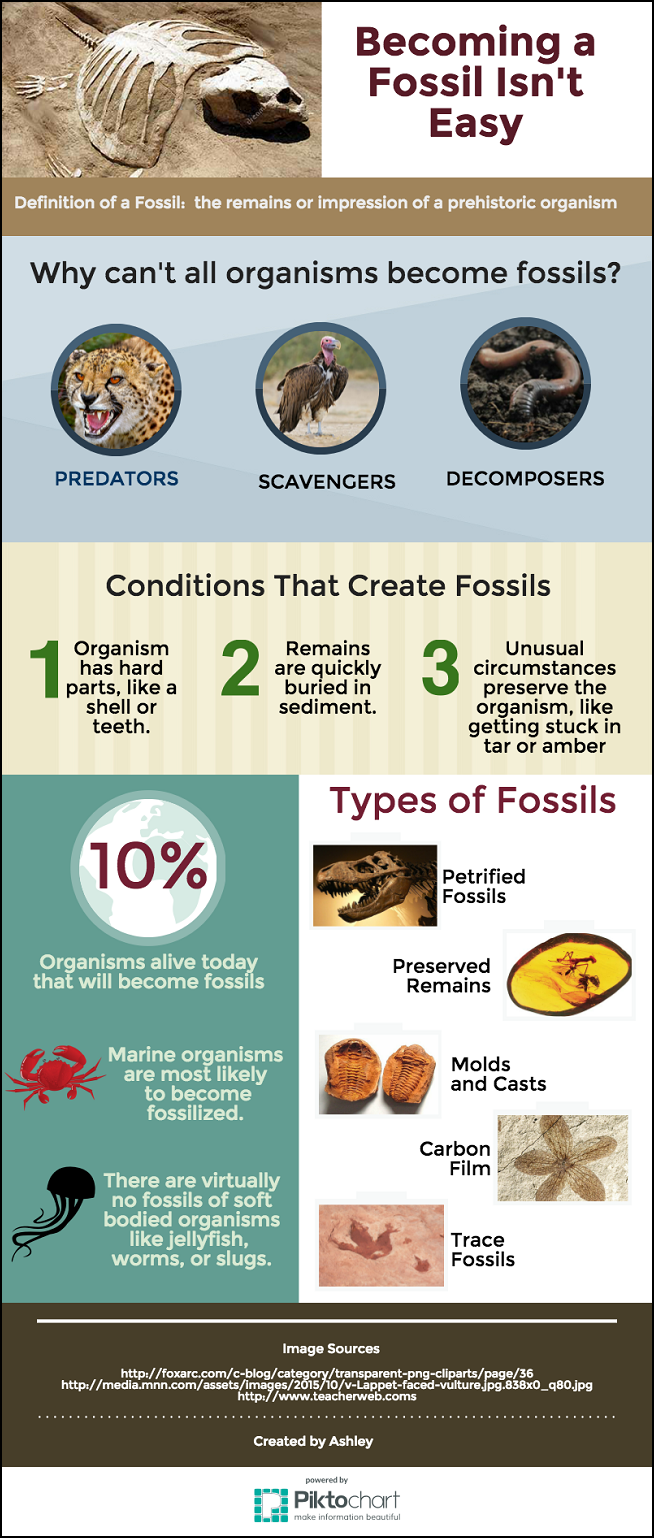 Becoming a Fossil Isn't Easy

Definition of a Fossil: the remains or impression of a prehistoric organism

Why can't all organisms become fossils?

PREDATORS

SCAVENGERS

DECOMPOSERS

Conditions That Create Fossils

1 Organism has hard parts, like a shell or teeth.

2 Remains are quickly buried in sediment.

3 Unusual circumstances preserve the organism, like getting stuck in tar or amber

10%

Organisms alive today that will become fossils

Marine organisms are most likely to become fossilized.

There are virtually no fossils of soft bodied organisms like jellyfish, worms, or slugs.

Types of Fossils

Petrified Fossils

Preserved Remains

Molds and Casts

Carbon Film

Trace Fossils

Image Sources

http://foxarc.com/c-blog/category/transparent-png-cliparts/page/36
http://media.mnn.com/assets/images/2015/10/v-Lappet-faced-vulture.jpg.838x0_q80.jpg
http://www.teacherweb.coms

Created by Ashley

powered by
Piktochart
make information beautiful