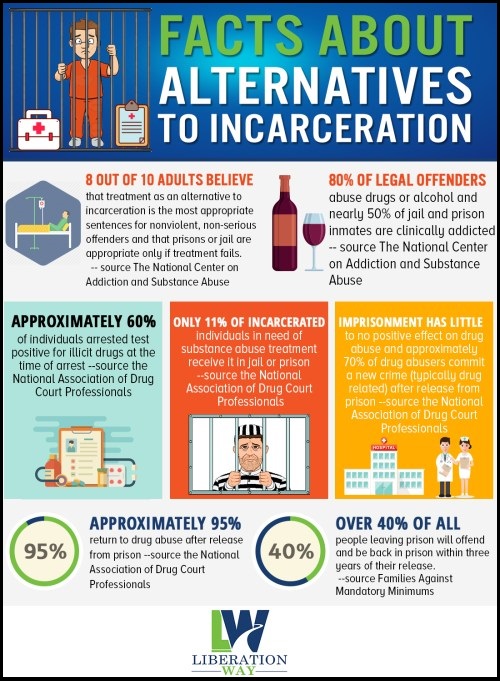 FACTS ABOUT ALTERNATIVES TO INCARCERATION

8 OUT OF 10 ADULTS BELIEVE
that treatment as an alternative to incarceration is the most appropriate sentences for nonviolent, non-serious offenders and that prisons or jail are appropriate only if treatment fails. -- source The National Center on Addiction and Substance Abuse

80% OF LEGAL OFFENDERS
abuse drugs or alcohol and nearly 50% of jail and prison inmates are clinically addicted -- source The National Center on Addiction and Substance Abuse

APPROXIMATELY 60%
of individuals arrested test positive for illicit drugs at the time of arrest --source the National Association of Drug Court Professionals

ONLY 11% OF INCARCERATED
individuals in need of substance abuse treatment receive it in jail or prison --source the National Association of Drug Court Professionals

IMPRISONMENT HAS LITTLE
to no positive effect on drug abuse and approximately 70% of drug abusers commit a new crime (typically drug related) after release from prison --source the National Association of Drug Court Professionals

HOSPITAL

95%

APPROXIMATELY 95%
return to drug abuse after release from prison --source the National Association of Drug Court Professionals

40%

OVER 40% OF ALL
people leaving prison will offend and be back in prison within three years of their release. --source Families Against Mandatory Minimums

LW
LIBERATION WAY